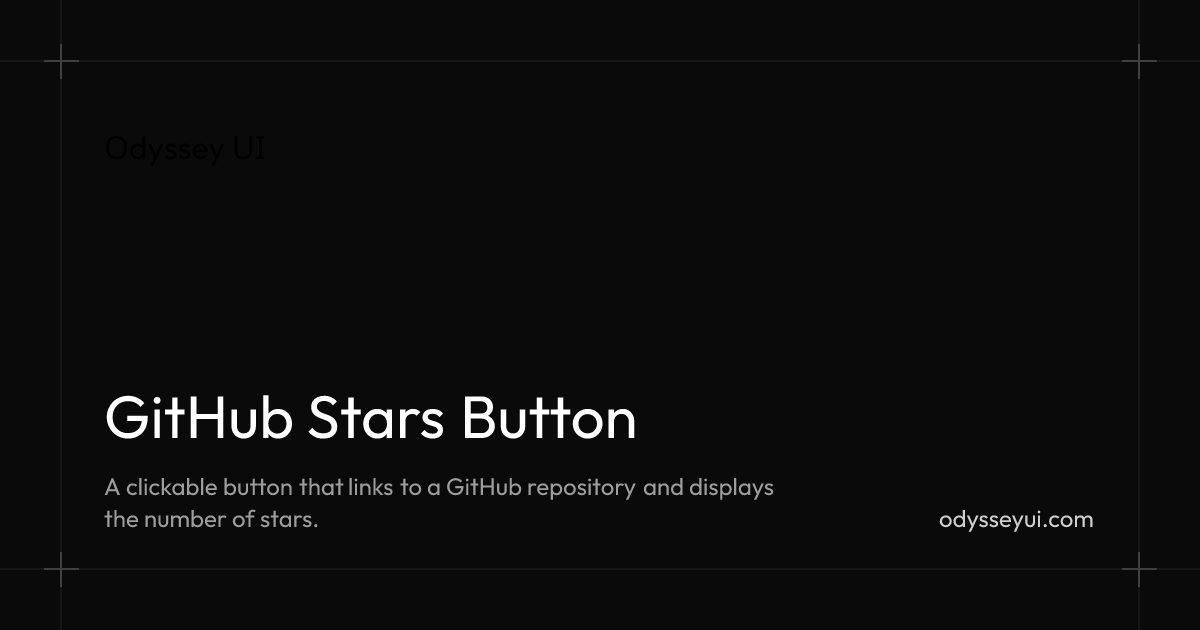 Odyssey UI

GitHub Stars Button

A clickable button that links to a GitHub repository and displays the number of stars.

odysseyui.com